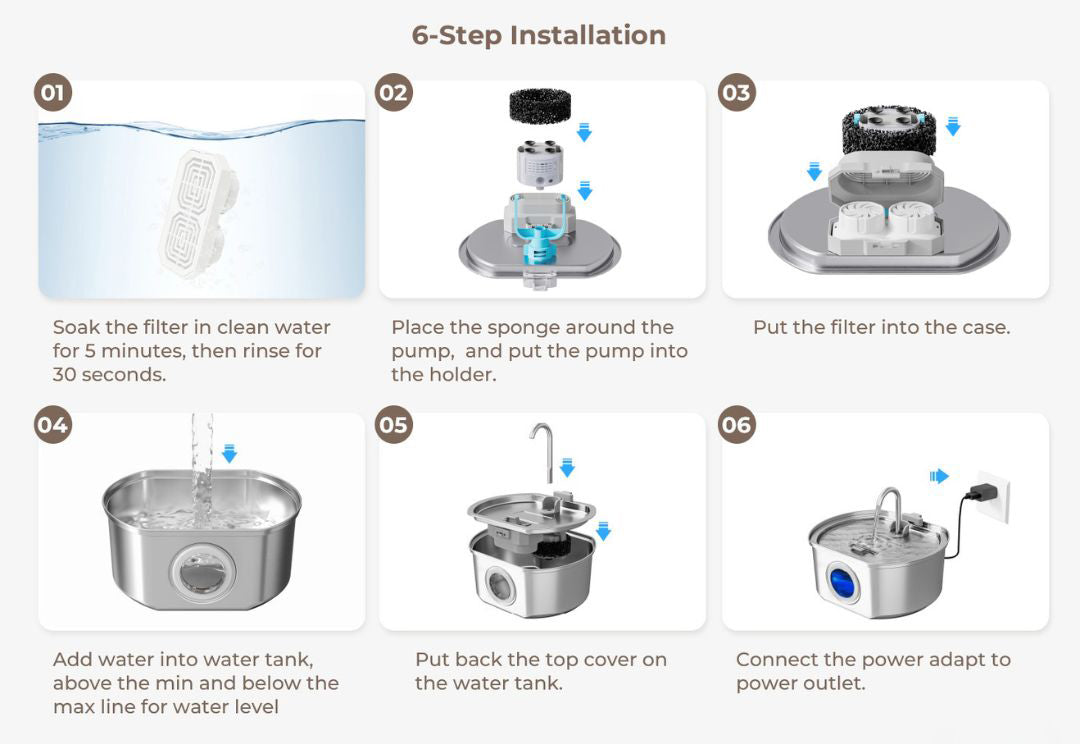 6-Step Installation

01

Soak the filter in clean water for 5 minutes, then rinse for 30 seconds.

02

Place the sponge around the pump,  and put the pump into the holder.

03

Put the filter into the case.

04

Add water into water tank, above the min and below the max line for water level

05

Put back the top cover on the water tank.

06

Connect the power adapt to power outlet.