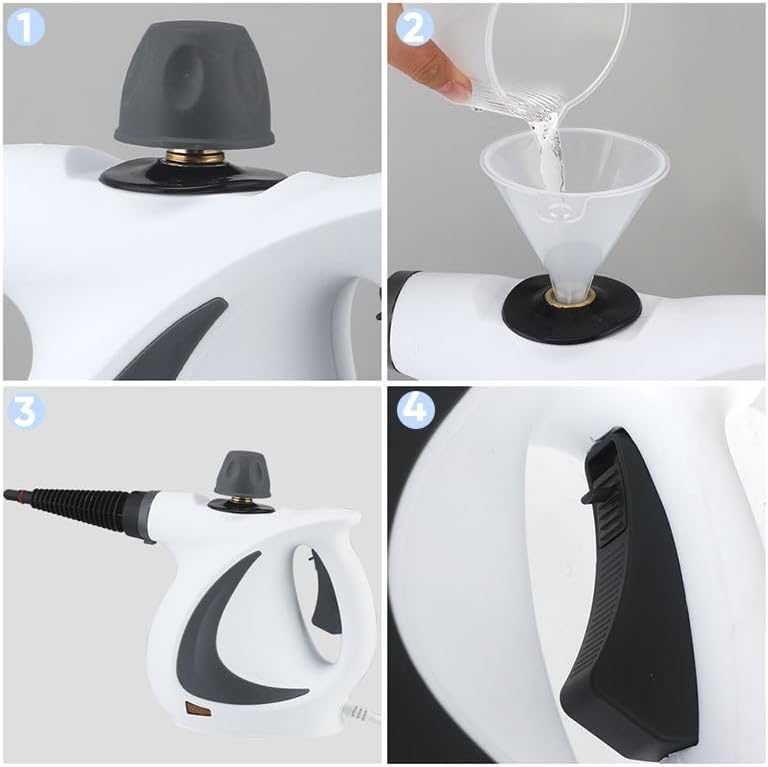 1
2
3
4